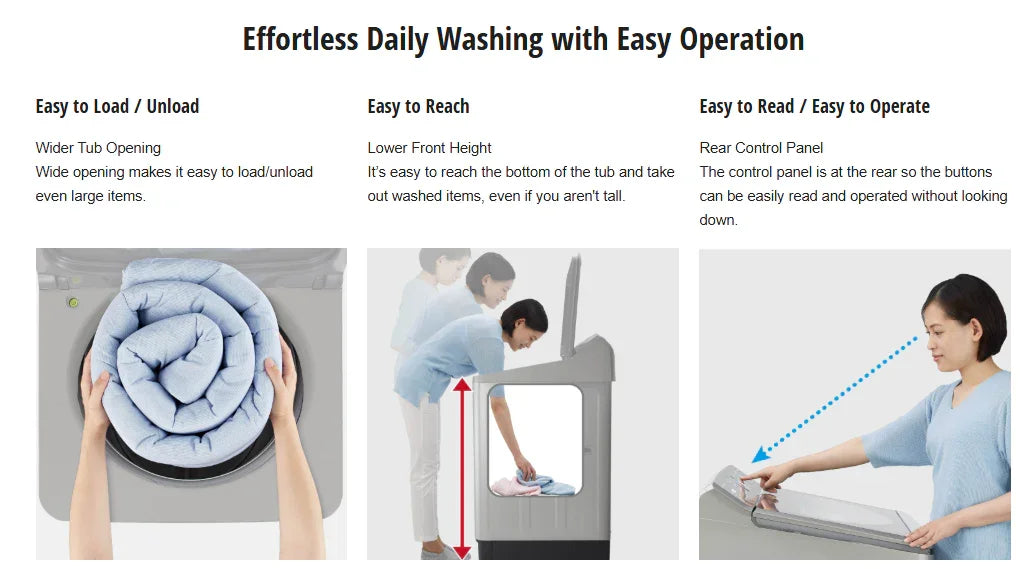 Effortless Daily Washing with Easy Operation

Easy to Load / Unload

Wider Tub Opening
Wide opening makes it easy to load/unload even large items.

Easy to Reach

Lower Front Height
It's easy to reach the bottom of the tub and take out washed items, even if you aren't tall.

Easy to Read / Easy to Operate

Rear Control Panel
The control panel is at the rear so the buttons can be easily read and operated without looking down.